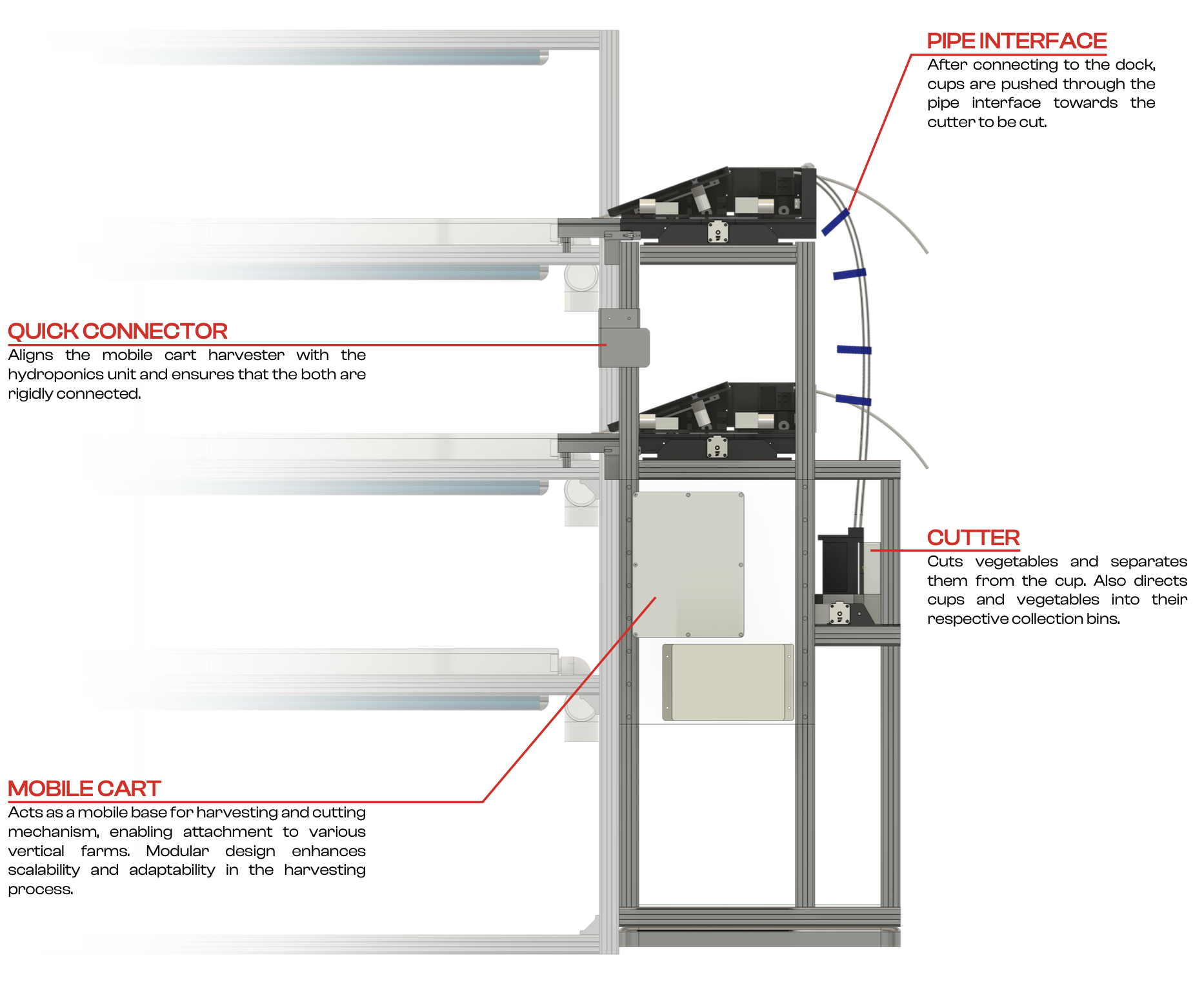 PIPE INTERFACE
After connecting to the dock, cups are pushed through the pipe interface towards the cutter to be cut.

QUICK CONNECTOR
Aligns the mobile cart harvester with the hydroponics unit and ensures that the both are rigidly connected.

CUTTER
Cuts vegetables and separates them from the cup. Also directs cups and vegetables into their respective collection bins.

MOBILE CART
Acts as a mobile base for harvesting and cutting mechanism, enabling attachment to various vertical farms. Modular design enhances scalability and adaptability in the harvesting process.